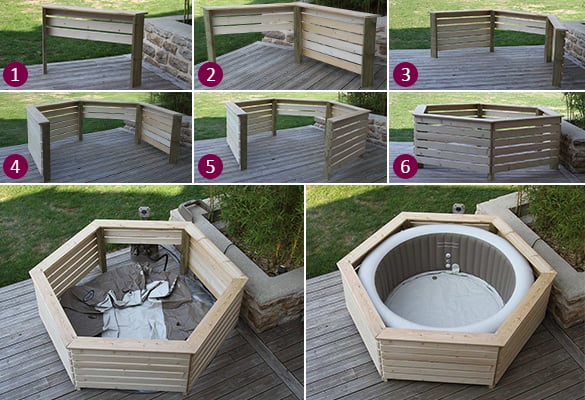 1

2

3

4

5

6